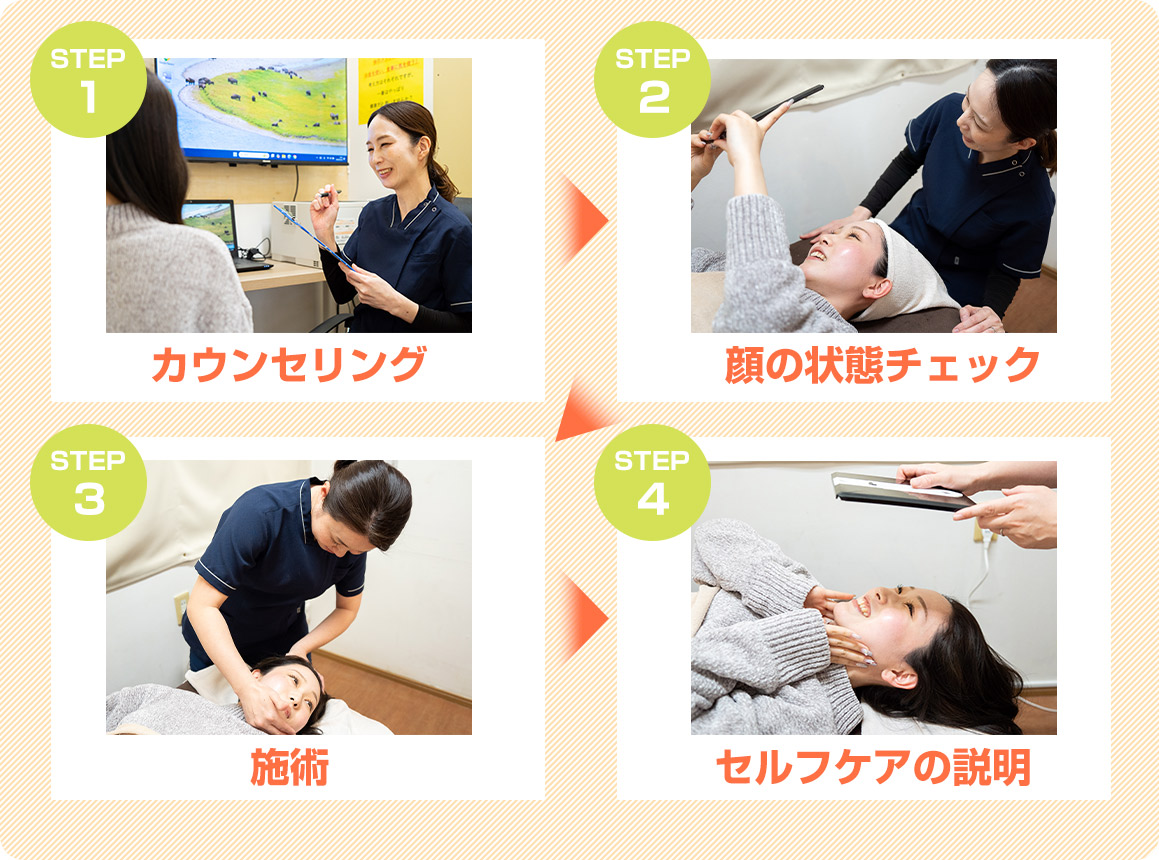 STEP
1

カウンセリング

STEP
2

顔の状態チェック

STEP
3

施術

STEP
4

セルフケアの説明