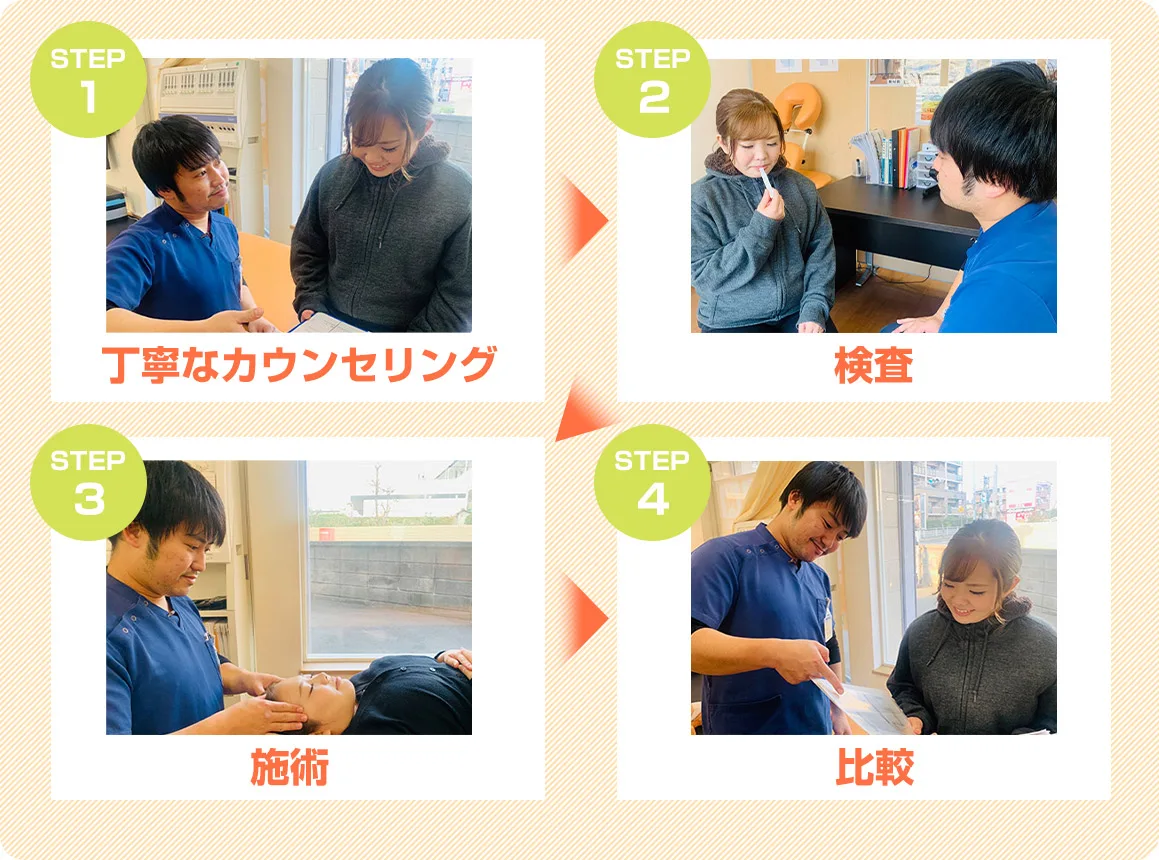 STEP
1

丁寧なカウンセリング

STEP
2

検査

STEP
3

施術

STEP
4

比較